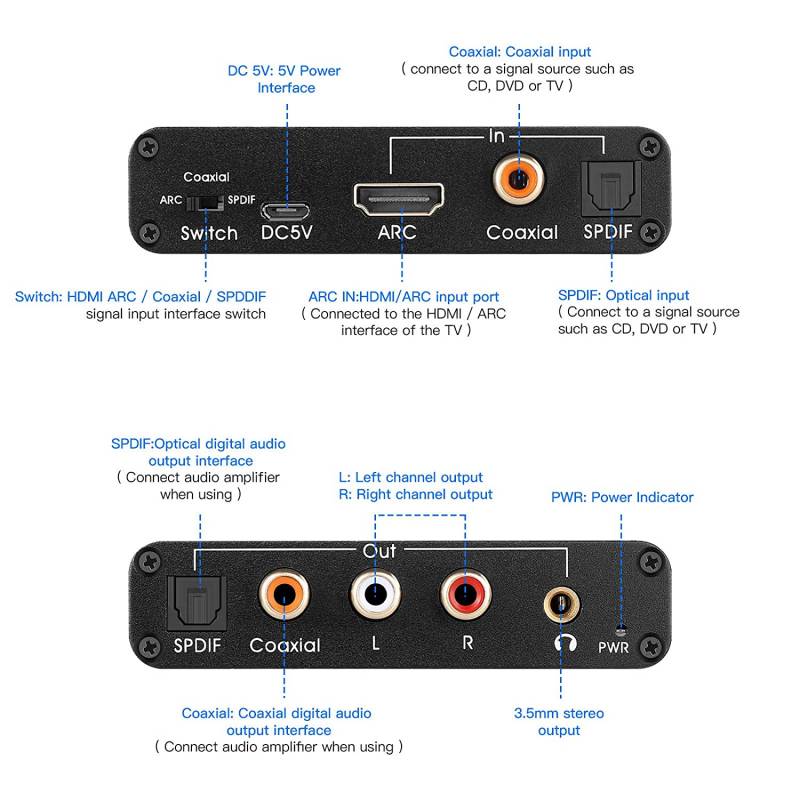 DC 5V: 5V Power Interface

Coaxial: Coaxial input
( connect to a signal source such as CD, DVD or TV )

In

Coaxial
ARC SPDIF
Switch DC5V ARC Coaxial SPDIF

Switch: HDMI ARC / Coaxial / SPDDIF signal input interface switch

ARC IN:HDMI/ARC input port
( Connected to the HDMI / ARC interface of the TV )

SPDIF: Optical input
( Connect to a signal source such as CD, DVD or TV )

SPDIF:Optical digital audio output interface
( Connect audio amplifier when using )

L: Left channel output
R: Right channel output

PWR: Power Indicator

Out

SPDIF Coaxial L R PWR

Coaxial: Coaxial digital audio output interface
( Connect audio amplifier when using )

3.5mm stereo output