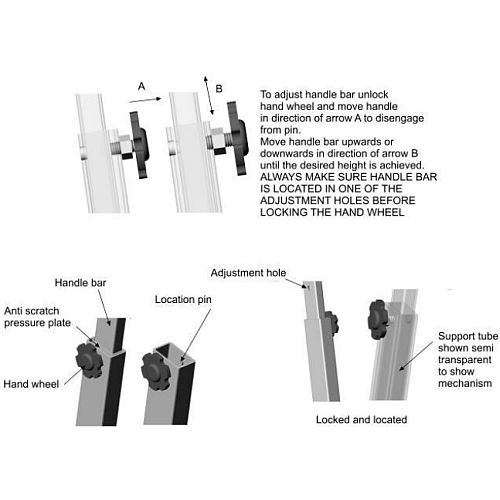 A

B

To adjust handle bar unlock hand wheel and move handle in direction of arrow A to disengage from pin.
Move handle bar upwards or downwards in direction of arrow B until the desired height is achieved.
ALWAYS MAKE SURE HANDLE BAR IS LOCATED IN ONE OF THE ADJUSTMENT HOLES BEFORE LOCKING THE HAND WHEEL

Handle bar

Anti scratch pressure plate

Hand wheel

Location pin

Adjustment hole

Support tube shown semi transparent to show mechanism

Locked and located