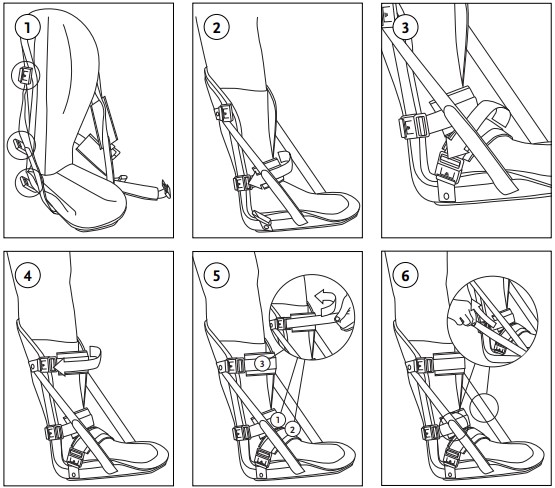 1
2
3
4
5
3
1
2
6