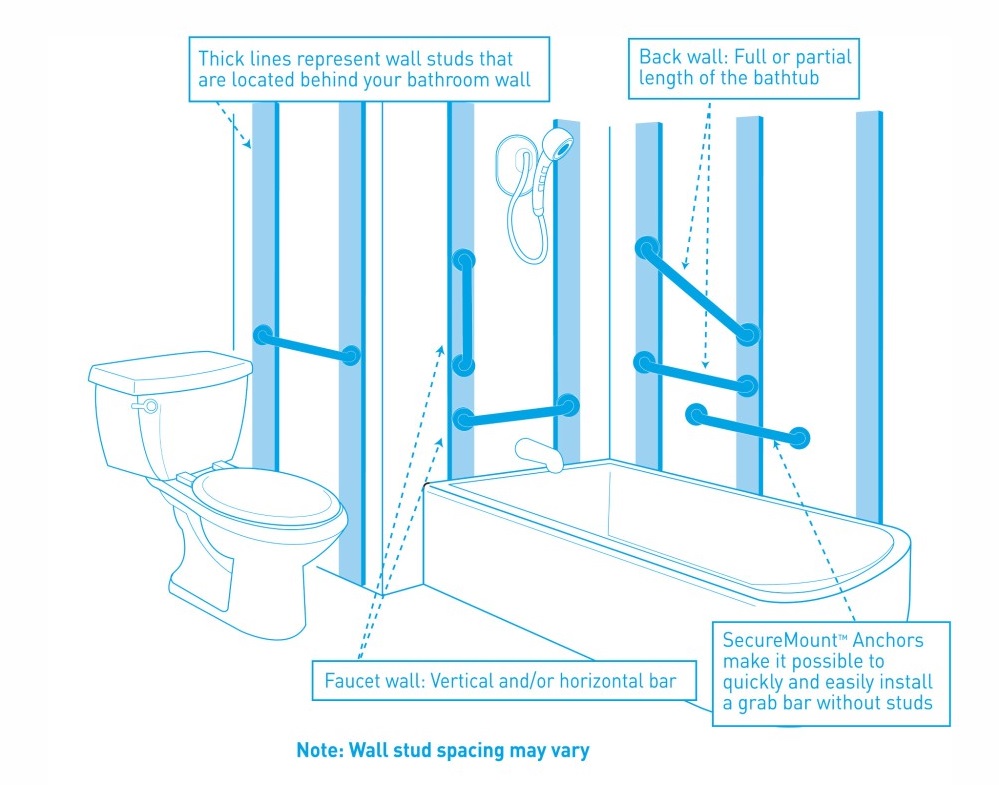 Thick lines represent wall studs that are located behind your bathroom wall

Back wall: Full or partial length of the bathtub

Faucet wall: Vertical and/or horizontal bar

SecureMount™ Anchors make it possible to quickly and easily install a grab bar without studs

Note: Wall stud spacing may vary