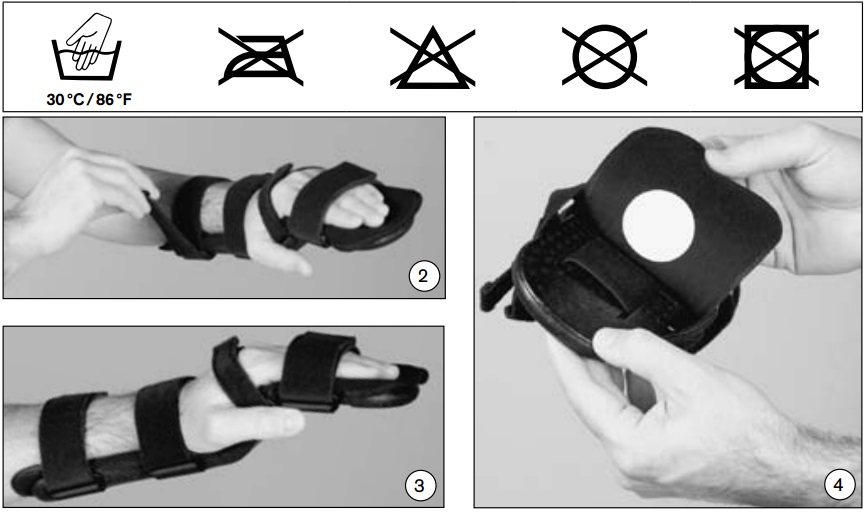 30 °C / 86 °F

2

3

4