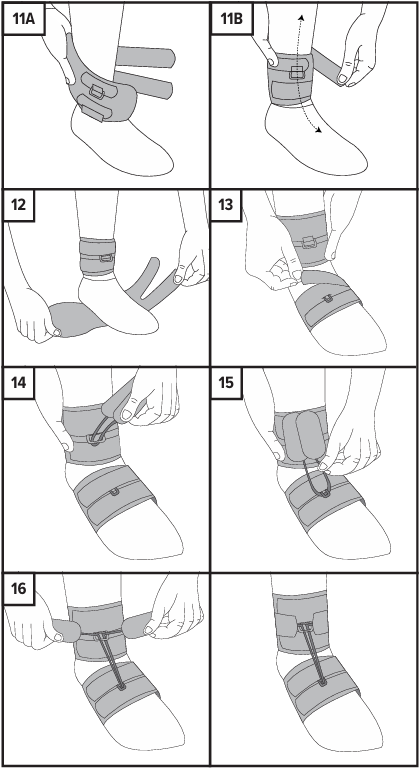 11A

11B

12

13

14

15

16