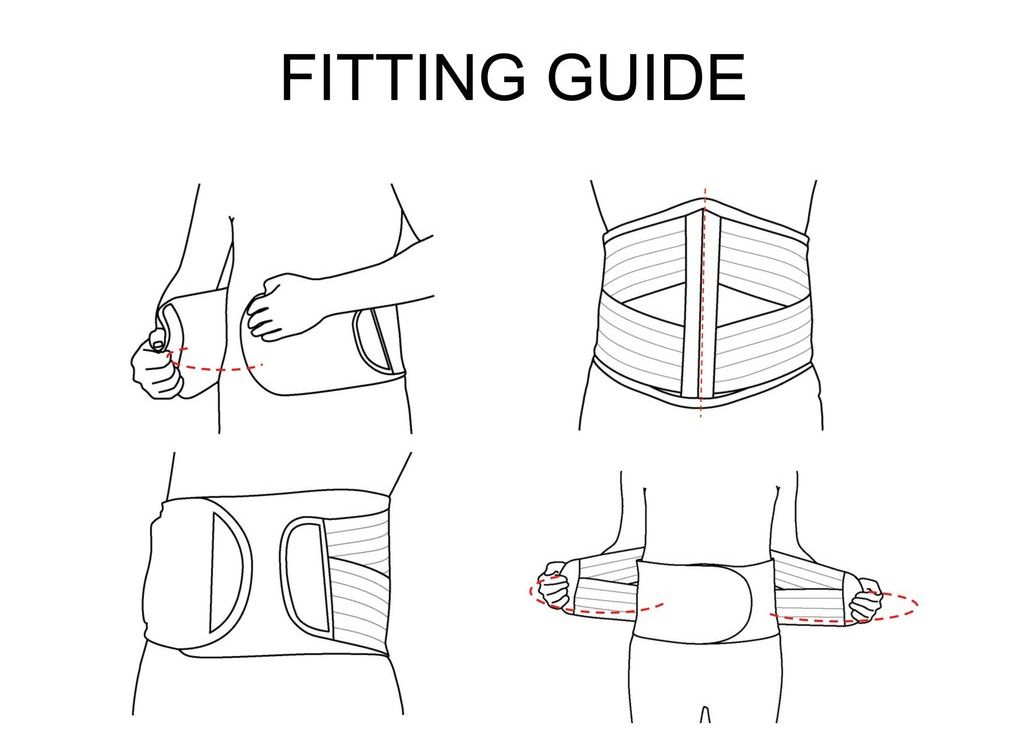 FITTING GUIDE