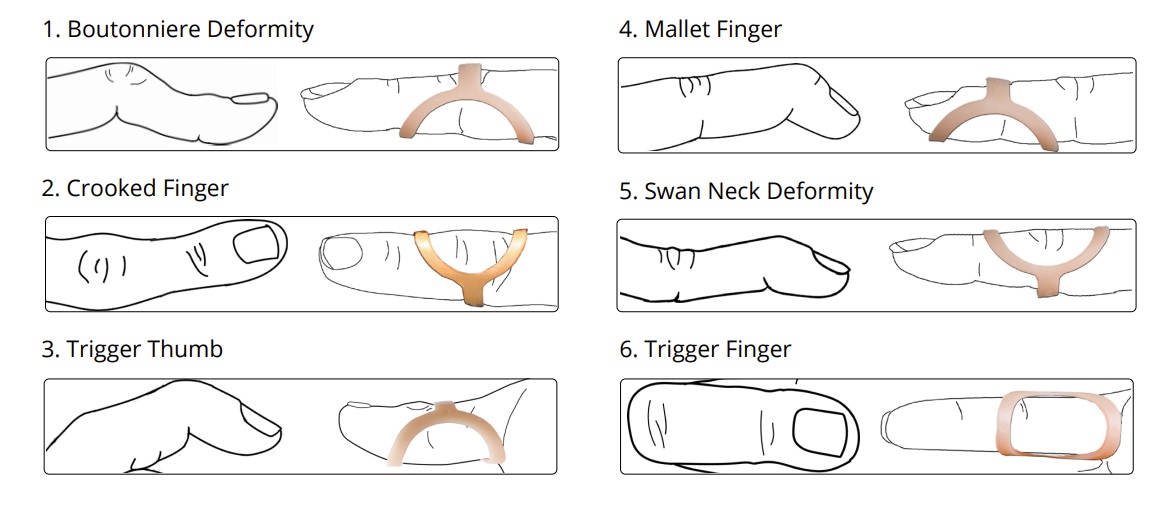 1. Boutonniere Deformity

2. Crooked Finger

3. Trigger Thumb

4. Mallet Finger

5. Swan Neck Deformity

6. Trigger Finger