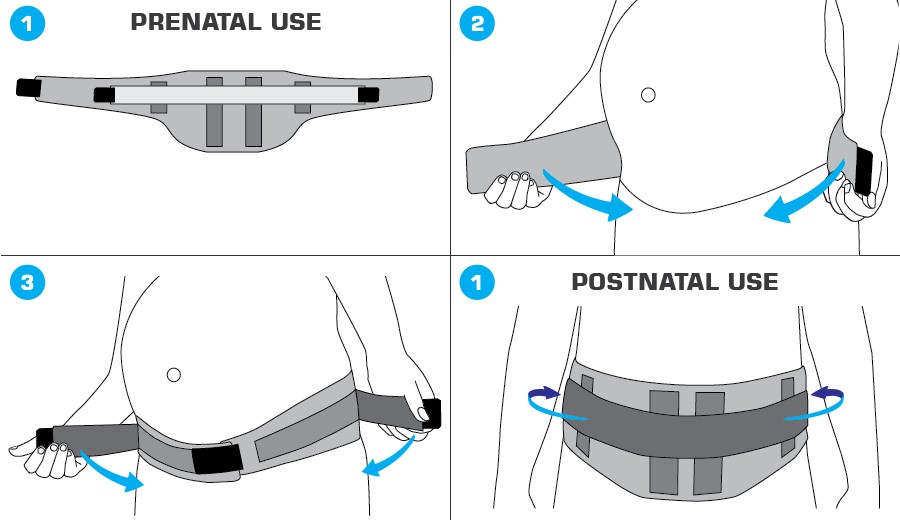 1 PRENATAL USE

2

3

1 POSTNATAL USE