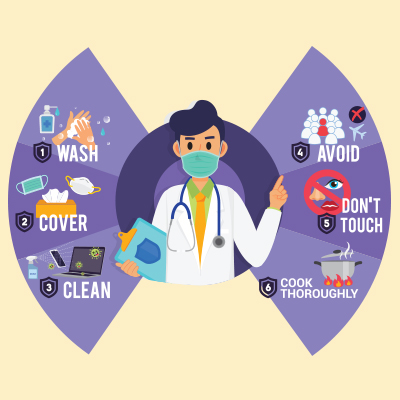 1 WASH

2 COVER

3 CLEAN

4 AVOID

5 DON'T TOUCH

6 COOK THOROUGHLY