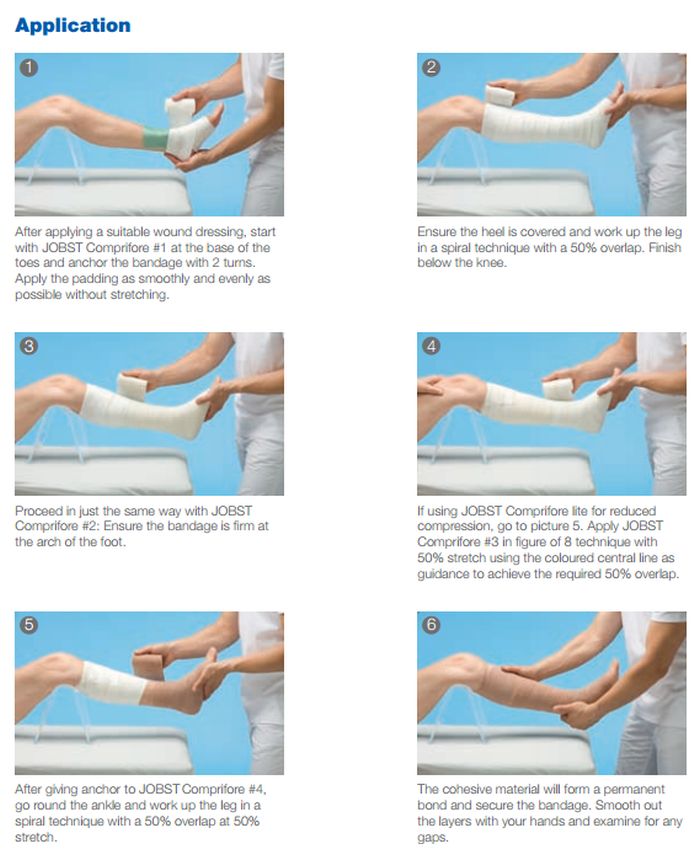 Application

1

After applying a suitable wound dressing, start with JOBST Comprifore #1 at the base of the toes and anchor the bandage with 2 turns. Apply the padding as smoothly and evenly as possible without stretching.

2

Ensure the heel is covered and work up the leg in a spiral technique with a 50% overlap. Finish below the knee.

3

Proceed in just the same way with JOBST Comprifore #2: Ensure the bandage is firm at the arch of the foot.

4

If using JOBST Comprifore lite for reduced compression, go to picture 5. Apply JOBST Comprifore #3 in figure of 8 technique with 50% stretch using the coloured central line as guidance to achieve the required 50% overlap.

5

After giving anchor to JOBST Comprifore #4, go round the ankle and work up the leg in a spiral technique with a 50% overlap at 50% stretch.

6

The cohesive material will form a permanent bond and secure the bandage. Smooth out the layers with your hands and examine for any gaps.